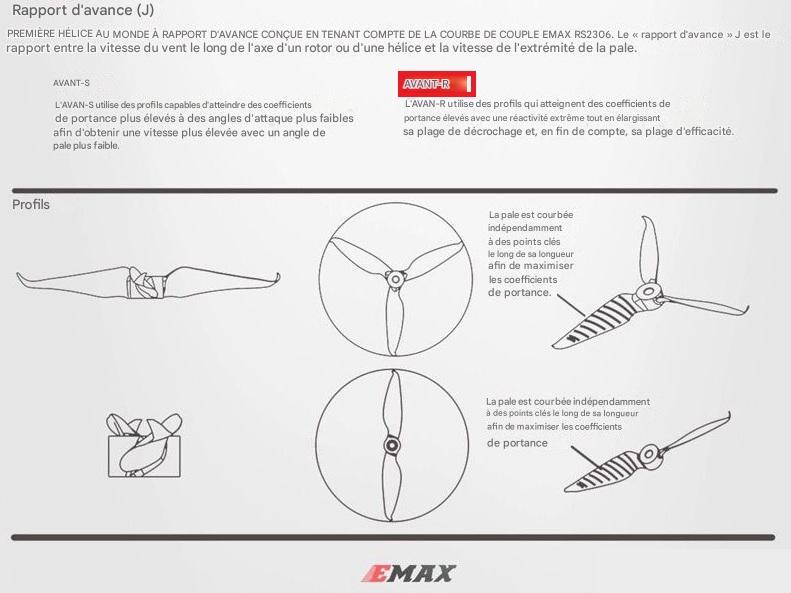 Rapport d'avance (J)

PREMIÈRE HÉLICE AU MONDE À RAPPORT D'AVANCE CONÇUE EN TENANT COMPTE DE LA COURBE DE COUPLE EMAX RS2306. Le « rapport d'avance » J est le rapport entre la vitesse du vent le long de l'axe d'un rotor ou d'une hélice et la vitesse de l'extrémité de la pale.

AVANT-S

L'AVAN-S utilise des profils capables d'atteindre des coefficients de portance plus élevés à des angles d'attaque plus faibles afin d'obtenir une vitesse plus élevée avec un angle de pale plus faible.

AVANT-R

L'AVAN-R utilise des profils qui atteignent des coefficients de portance élevés avec une réactivité extrême tout en élargissant sa plage de décrochage et, en fin de compte, sa plage d'efficacité.

Profils

La pale est courbée indépendamment à des points clés le long de sa longueur afin de maximiser les coefficients de portance.

La pale est courbée indépendamment à des points clés le long de sa longueur afin de maximiser les coefficients de portance

EMAX