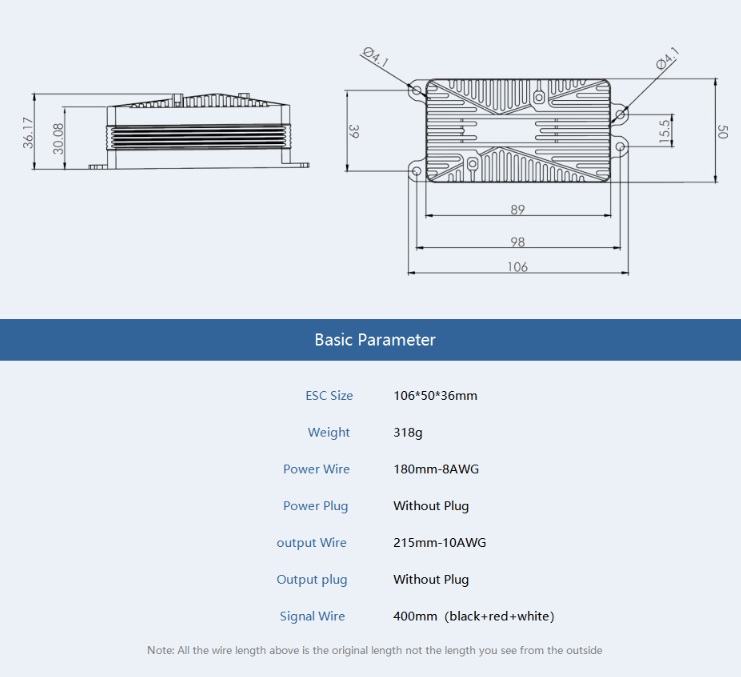 36.17
30.08
Ø4.1
Ø4.1
39
15.5
50
89
98
106

Basic Parameter

| ESC Size | 106*50*36mm |
|---|---|
| Weight | 318g |
| Power Wire | 180mm-8AWG |
| Power Plug | Without Plug |
| output Wire | 215mm-10AWG |
| Output plug | Without Plug |
| Signal Wire | 400mm (black+red+white) |

Note: All the wire length above is the original length not the length you see from the outside